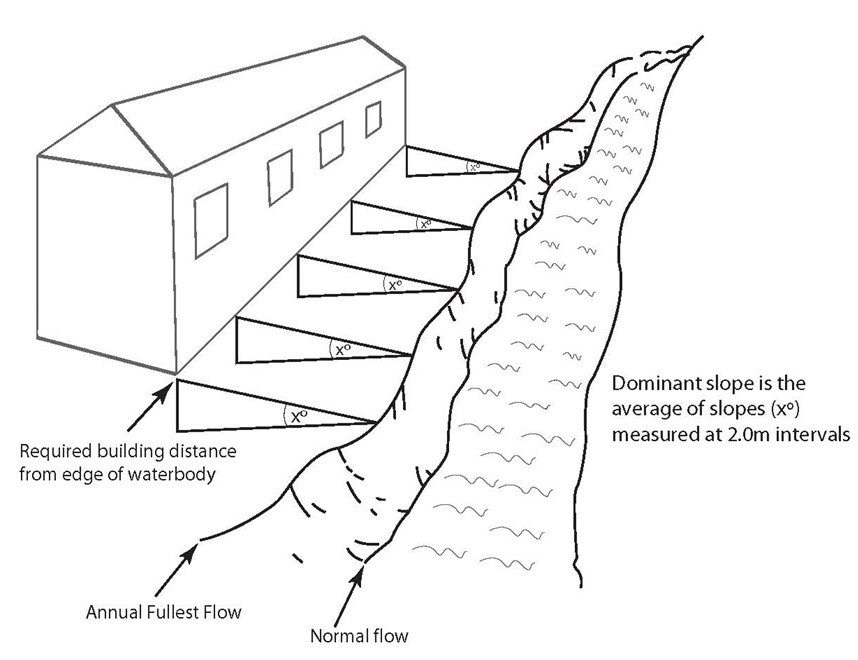 x°

x°

x°

x°

x°

Dominant slope is the average of slopes (x°) measured at 2.0m intervals

Required building distance from edge of waterbody

Annual Fullest Flow

Normal flow